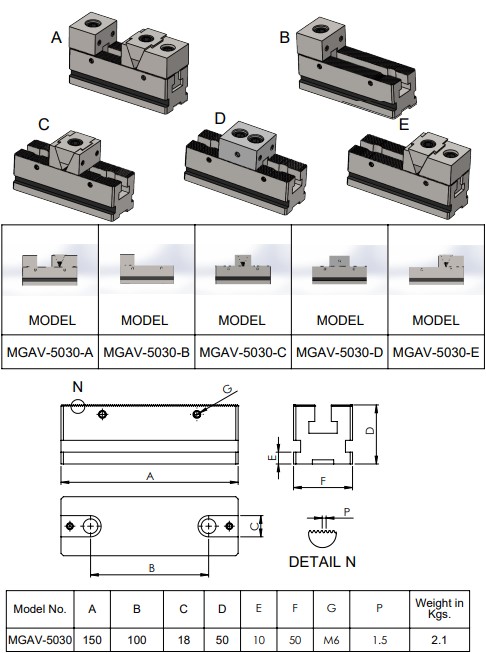 A

B

C

D

E

| MODEL | MODEL | MODEL | MODEL | MODEL |
|---|---|---|---|---|
| MGAV-5030-A | MGAV-5030-B | MGAV-5030-C | MGAV-5030-D | MGAV-5030-E |

N

G

A

D

E

F

C

B

P

DETAIL N

| Model No. | A | B | C | D | E | F | G | P | Weight in Kgs. |
|---|---|---|---|---|---|---|---|---|---|
| MGAV-5030 | 150 | 100 | 18 | 50 | 10 | 50 | M6 | 1.5 | 2.1 |